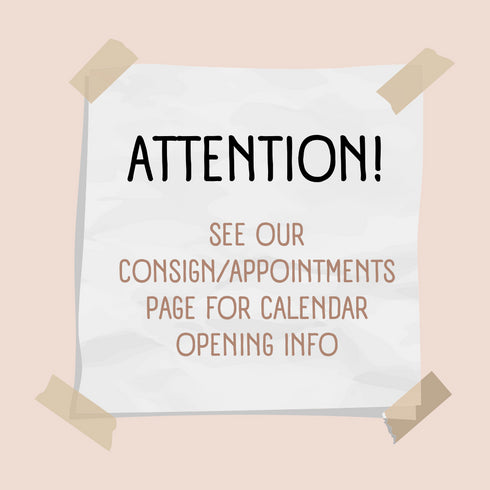 ATTENTION!

SEE OUR CONSIGN/APPOINTMENTS PAGE FOR CALENDAR OPENING INFO